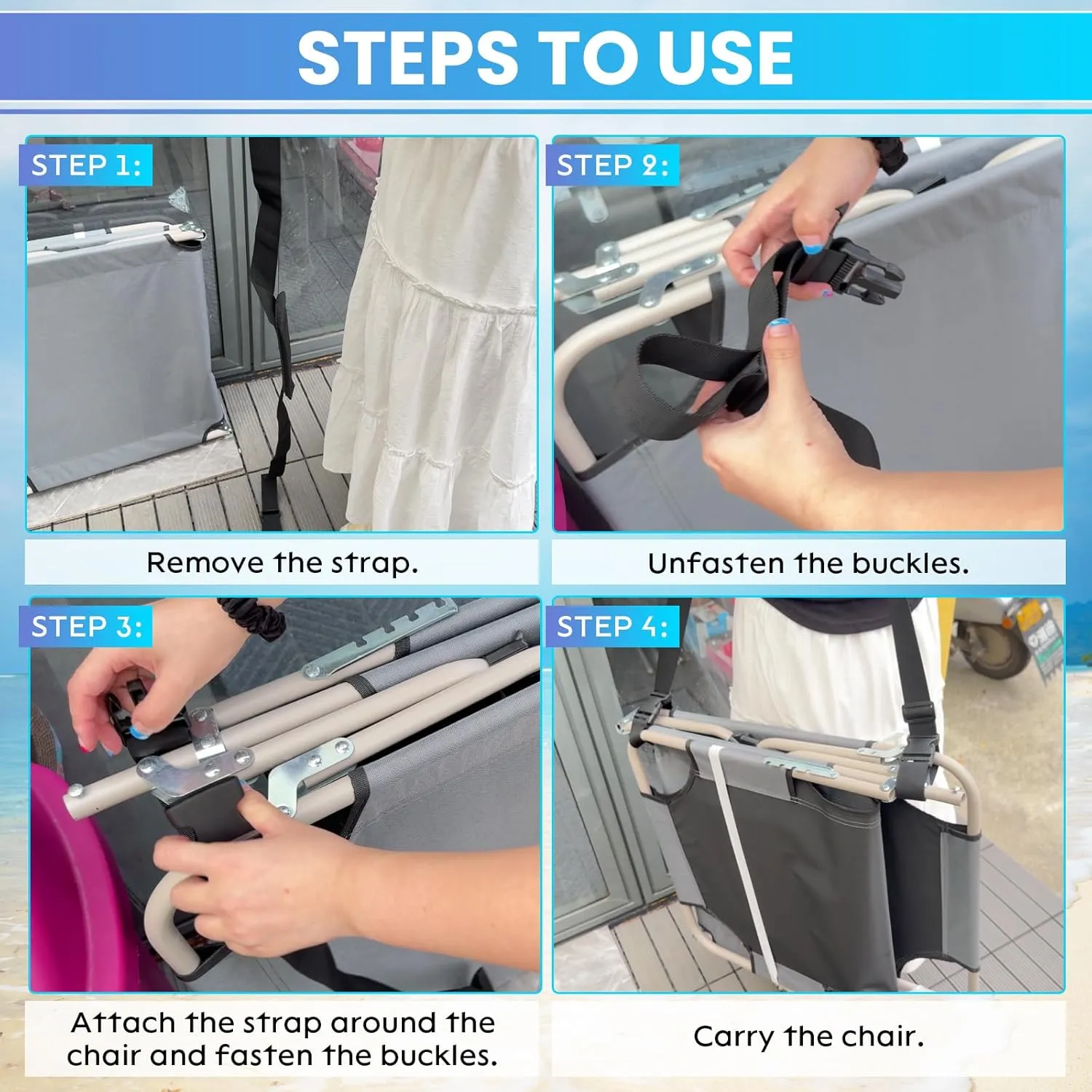 STEPS TO USE

STEP 1:

Remove the strap.

STEP 2:

Unfasten the buckles.

STEP 3:

Attach the strap around the chair and fasten the buckles.

STEP 4:

Carry the chair.